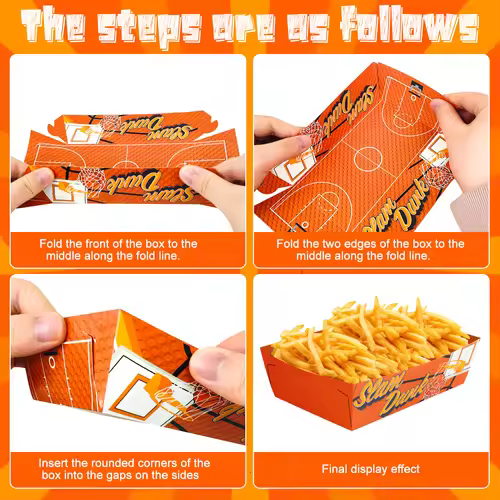 The steps are as follows

Slam Dunk

Slam Dunk

Fold the front of the box to the middle along the fold line.

Slam Dunk

Slam Dunk

Fold the two edges of the box to the middle along the fold line.

Insert the rounded corners of the box into the gaps on the sides

Slam Dunk

Final display effect