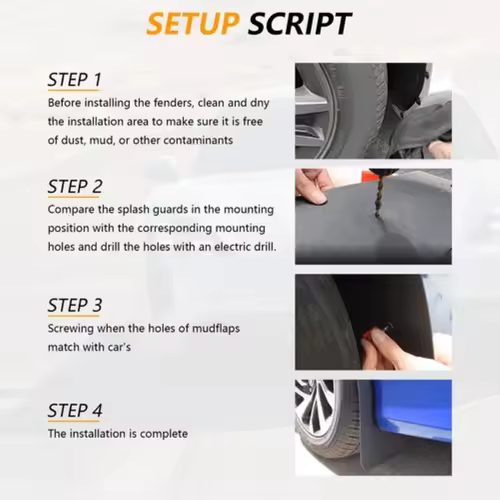 SETUP SCRIPT

STEP 1
Before installing the fenders, clean and dny the installation area to make sure it is free of dust, mud, or other contaminants

STEP 2
Compare the splash guards in the mounting position with the corresponding mounting holes and drill the holes with an electric drill.

STEP 3
Screwing when the holes of mudflaps match with car's

STEP 4
The installation is complete