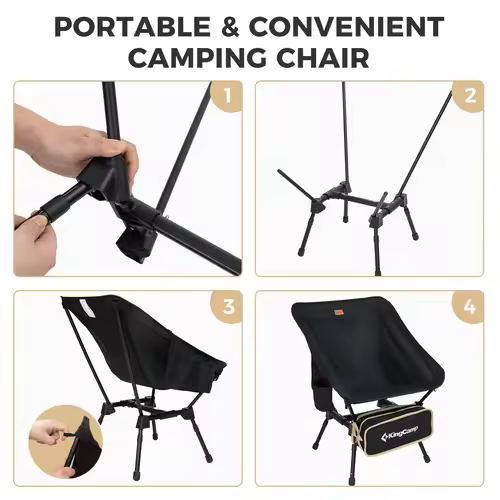 PORTABLE & CONVENIENT CAMPING CHAIR

1

2

3

4

KingCamp