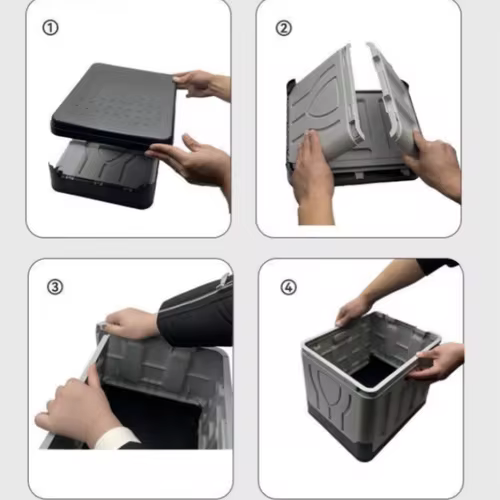 ①

②

③

④